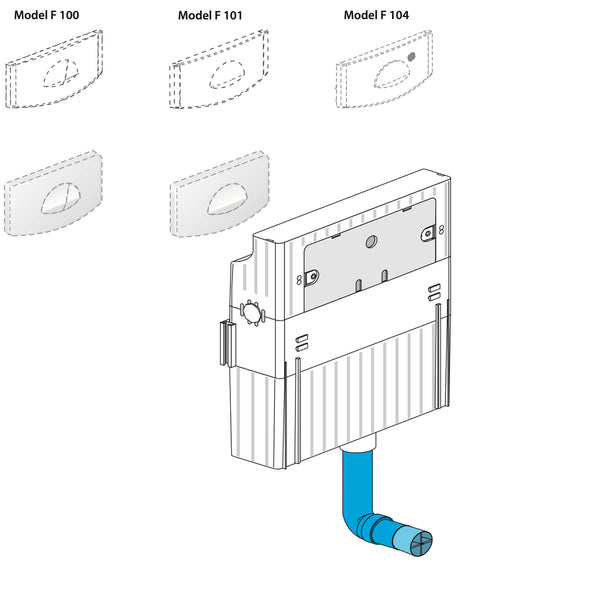 Model F 100

Model F 101

Model F 104