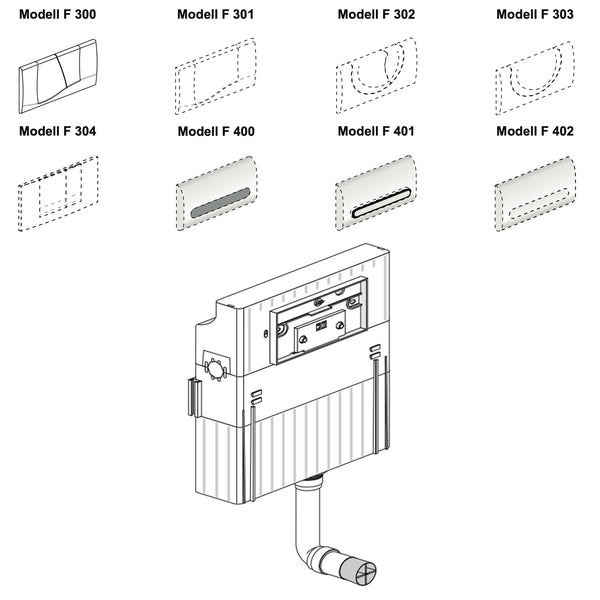 Modell F 300
Modell F 301
Modell F 302
Modell F 303

Modell F 304
Modell F 400
Modell F 401
Modell F 402