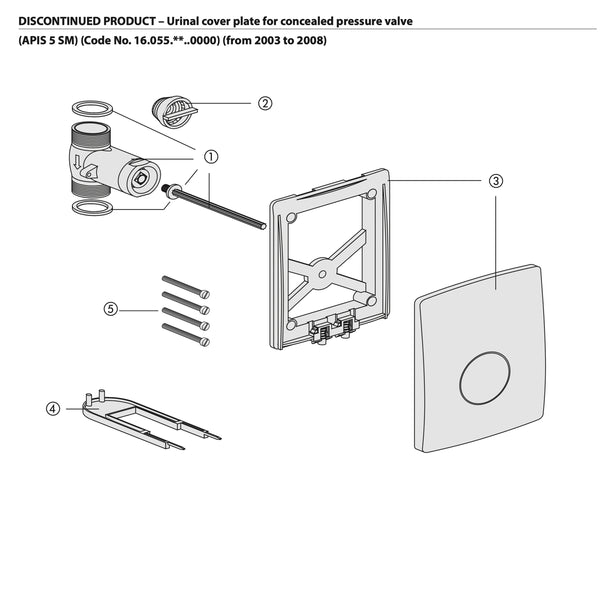 DISCONTINUED PRODUCT – Urinal cover plate for concealed pressure valve

(APIS 5 SM) (Code No. 16.055.**..0000) (from 2003 to 2008)

②

①

③

⑤

④