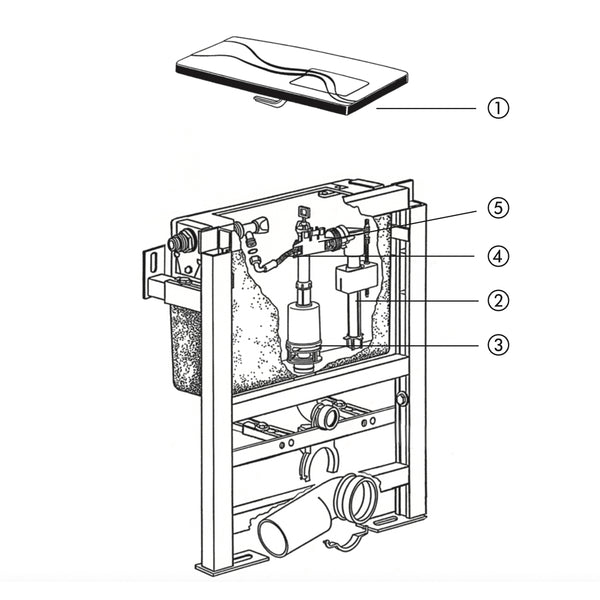 ①
⑤
④
②
③