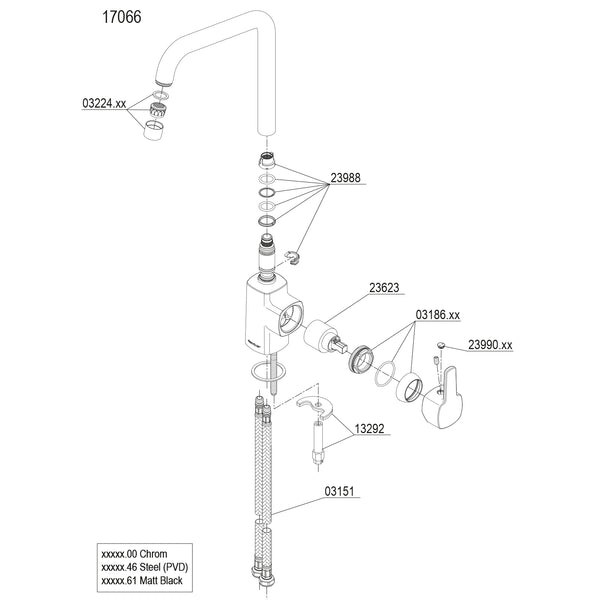 17066

03224.xx

23988

23623

03186.xx

23990.xx

13292

03151

xxxxx.00 Chrom
xxxxx.46 Steel (PVD)
xxxxx.61 Matt Black