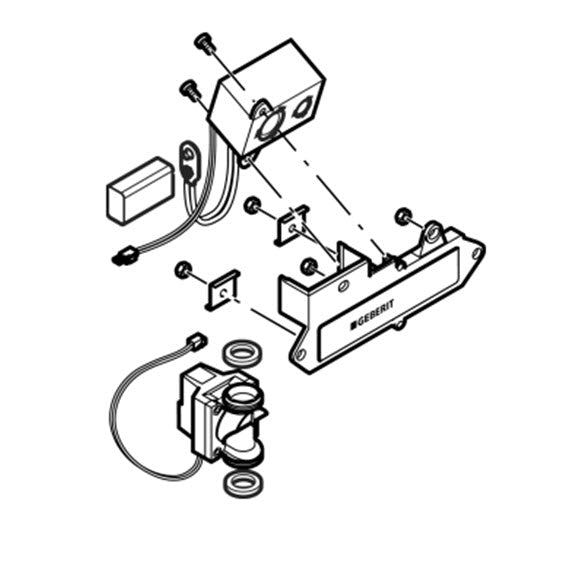 GEBERIT