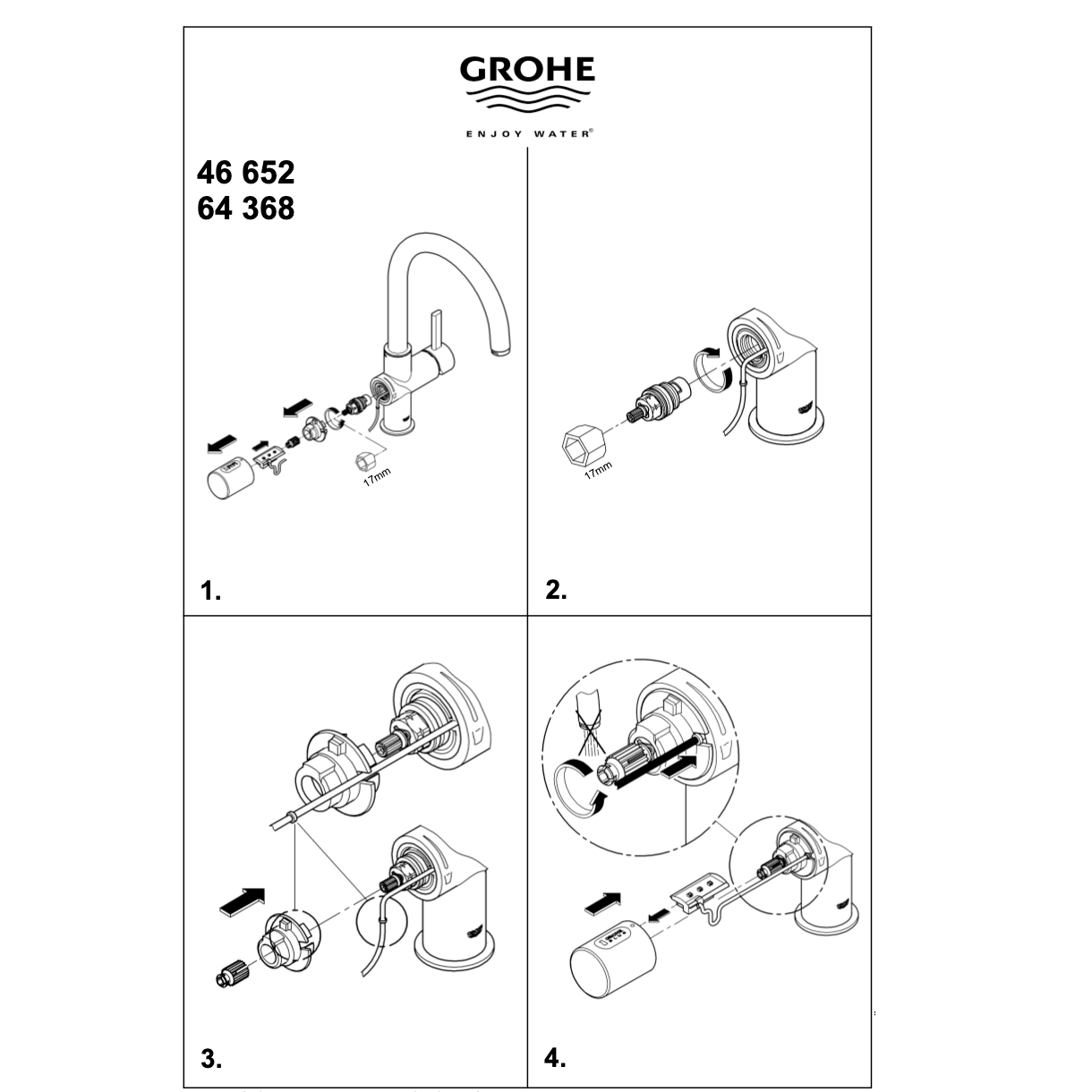 GROHE

ENJOY WATER®

46 652
64 368

17mm

1.

17mm

2.

3.

4.