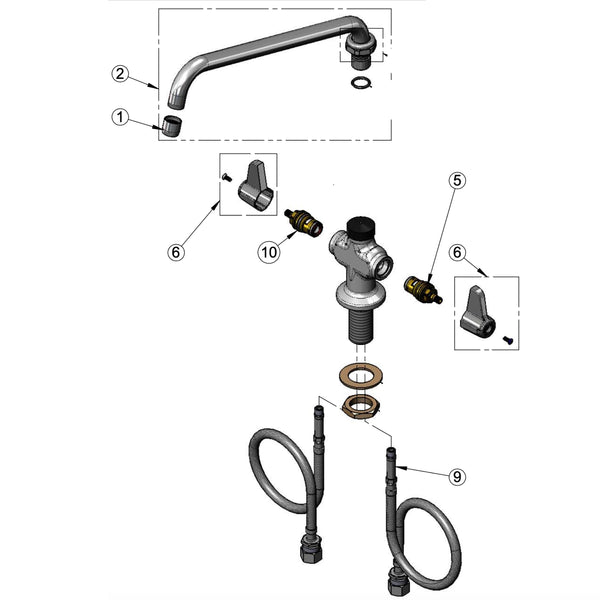 2
1
6
10
5
6
9