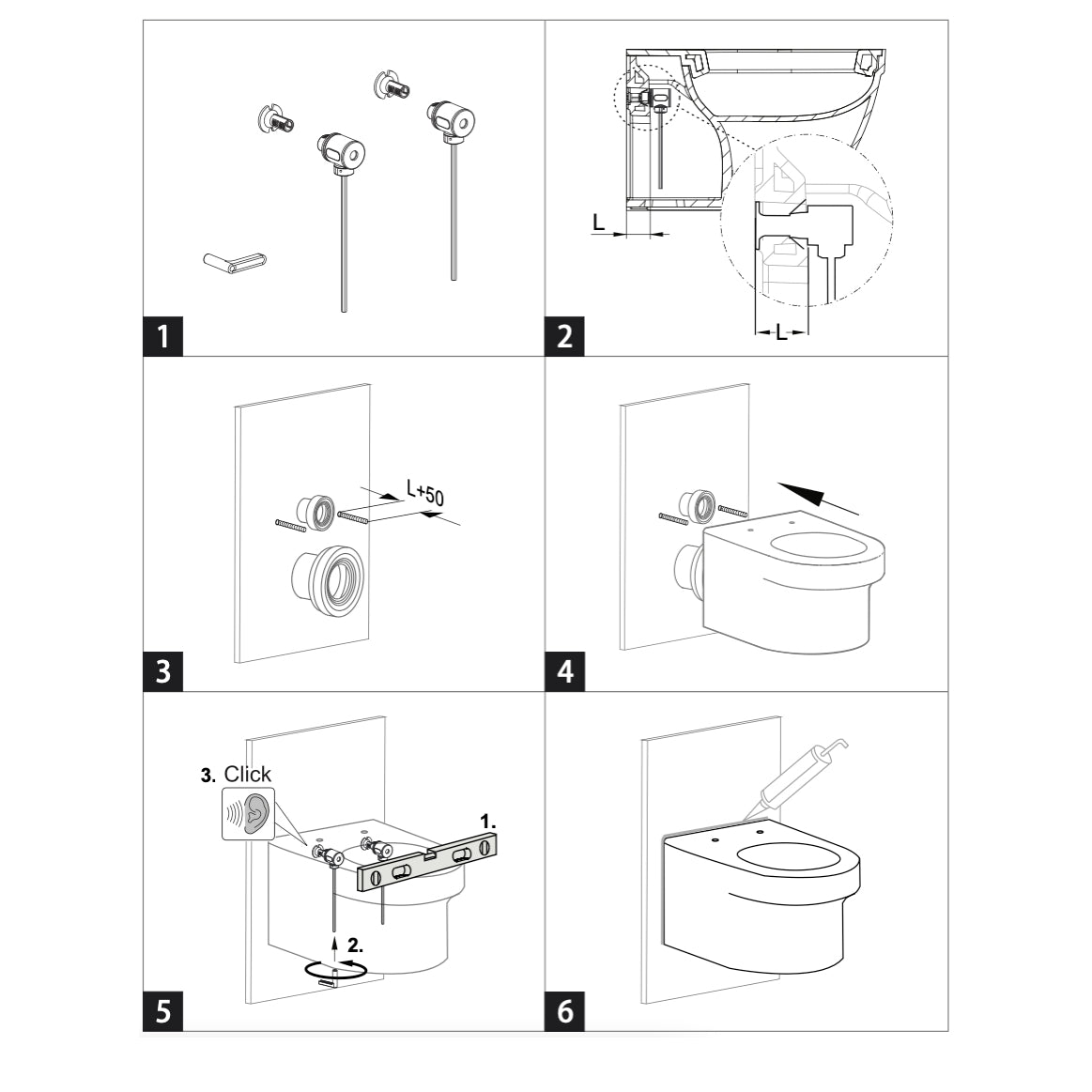 1

L

L

2

L+50

3

4

3. Click

1.

2.

5

6