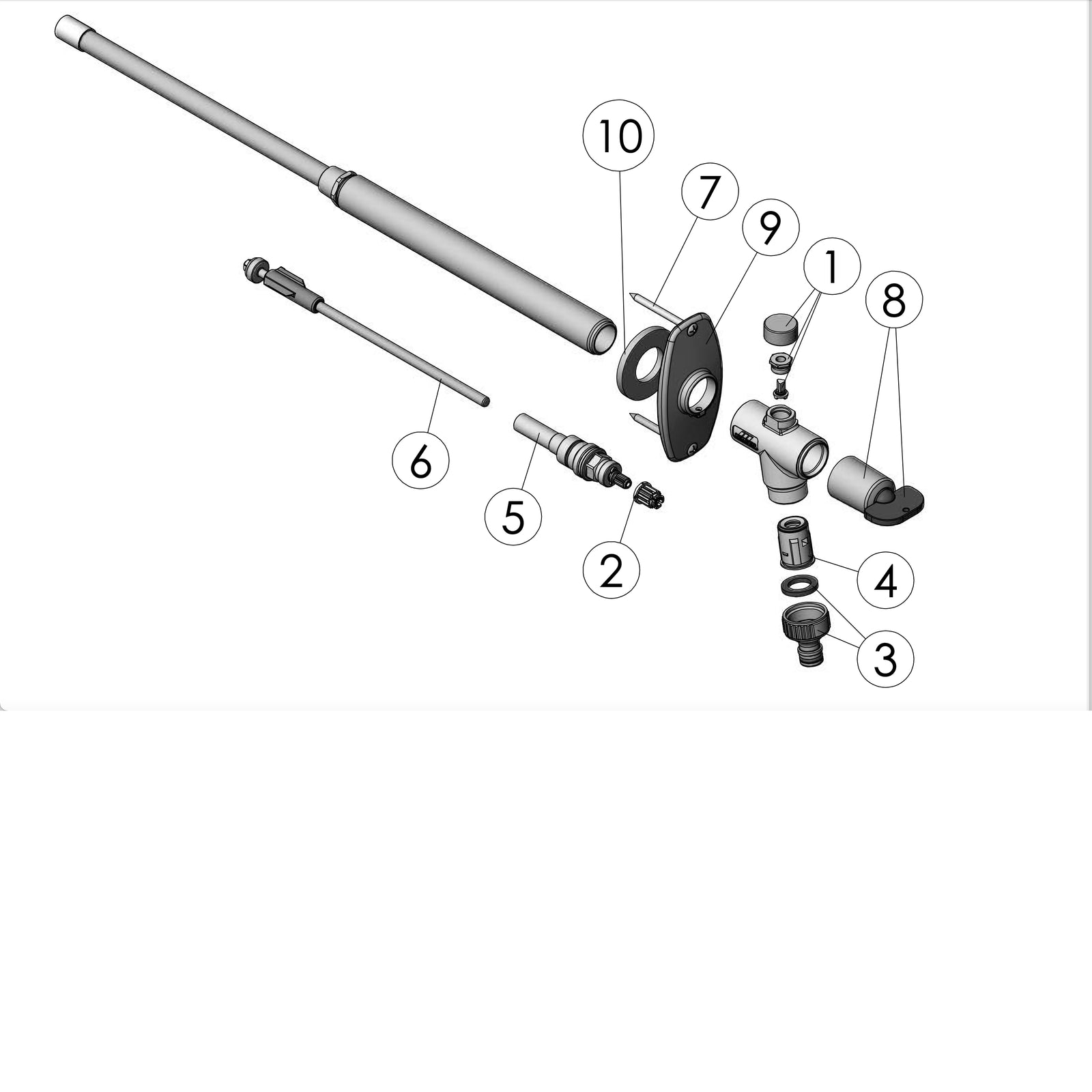 10
7
9
1
8
6
5
2
4
3