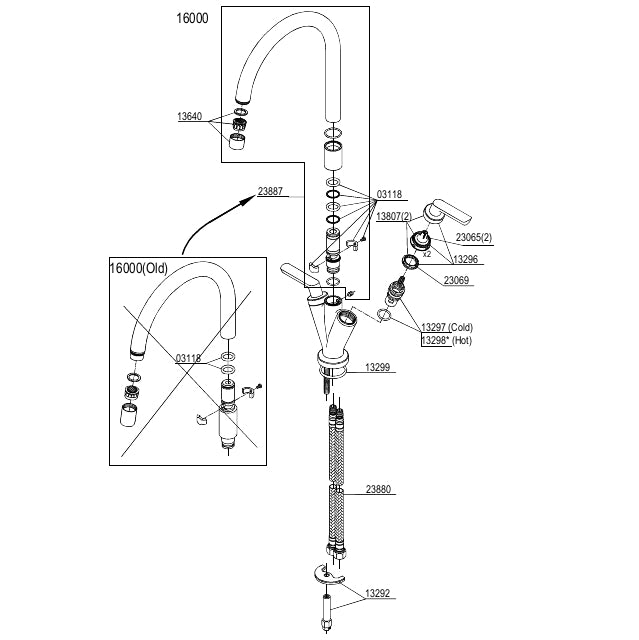 16000

13640

23887

03118

13807(2)

23065(2)

x2

13296

23069

16000(Old)

03118

13297 (Cold)

13298* (Hot)

13299

23880

13292